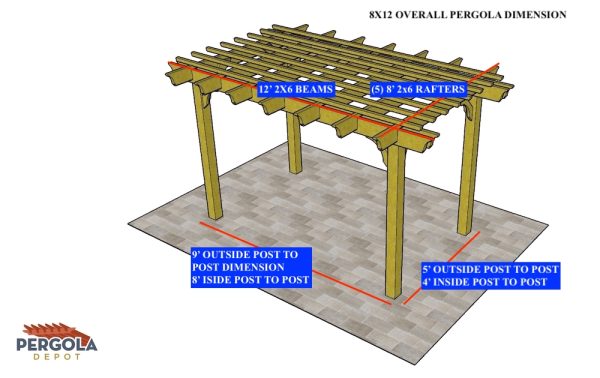 8X12 OVERALL PERGOLA DIMENSION

12' 2X6 BEAMS

(5) 8' 2x6 RAFTERS

9' OUTSIDE POST TO POST DIMENSION
8' ISIDE POST TO POST

5' OUTSIDE POST TO POST
4' INSIDE POST TO POST

PERGOLA
DEPOT